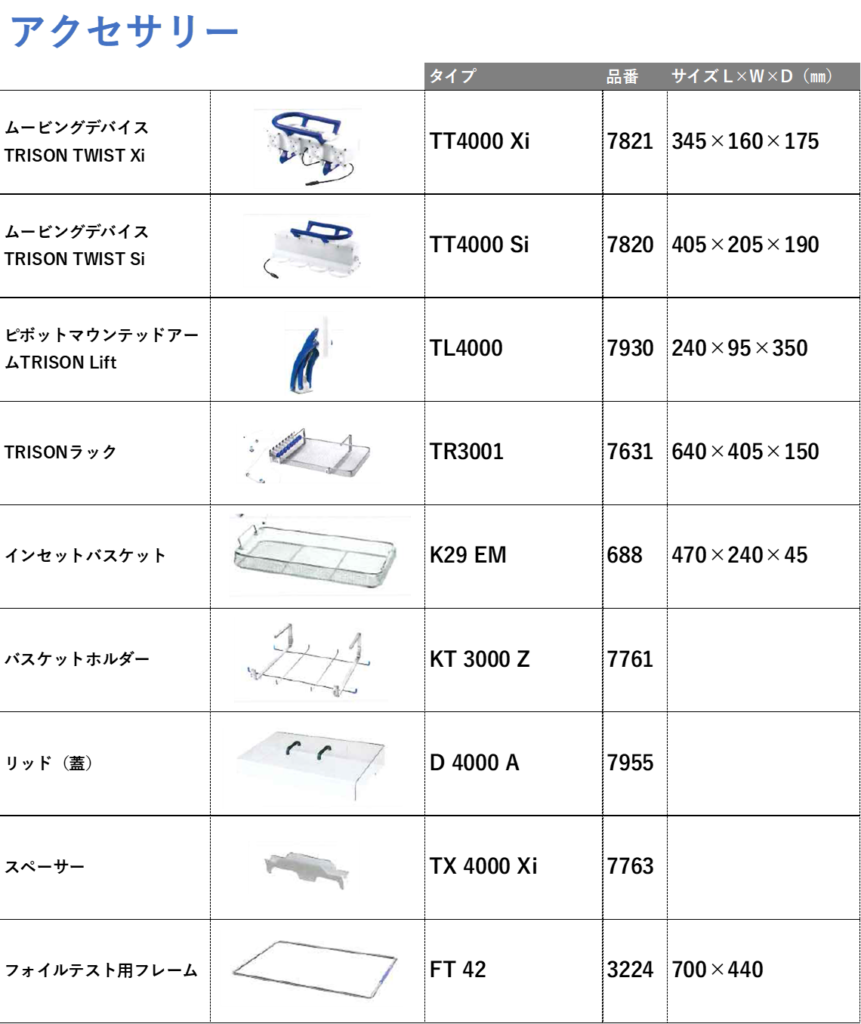 アクセサリー

| | | タイプ | 品番 | サイズ L×W×D（㎜） |
|---|---|---|---|---|
| ムービングデバイス TRISON TWIST Xi | | TT4000 Xi | 7821 | 345×160×175 |
| ムービングデバイス TRISON TWIST Si | | TT4000 Si | 7820 | 405×205×190 |
| ピボットマウンテッドアームTRISON Lift | | TL4000 | 7930 | 240×95×350 |
| TRISONラック | | TR3001 | 7631 | 640×405×150 |
| インセットバスケット | | K29 EM | 688 | 470×240×45 |
| バスケットホルダー | | KT 3000 Z | 7761 | |
| リッド（蓋） | | D 4000 A | 7955 | |
| スペーサー | | TX 4000 Xi | 7763 | |
| フォイルテスト用フレーム | | FT 42 | 3224 | 700×440 |